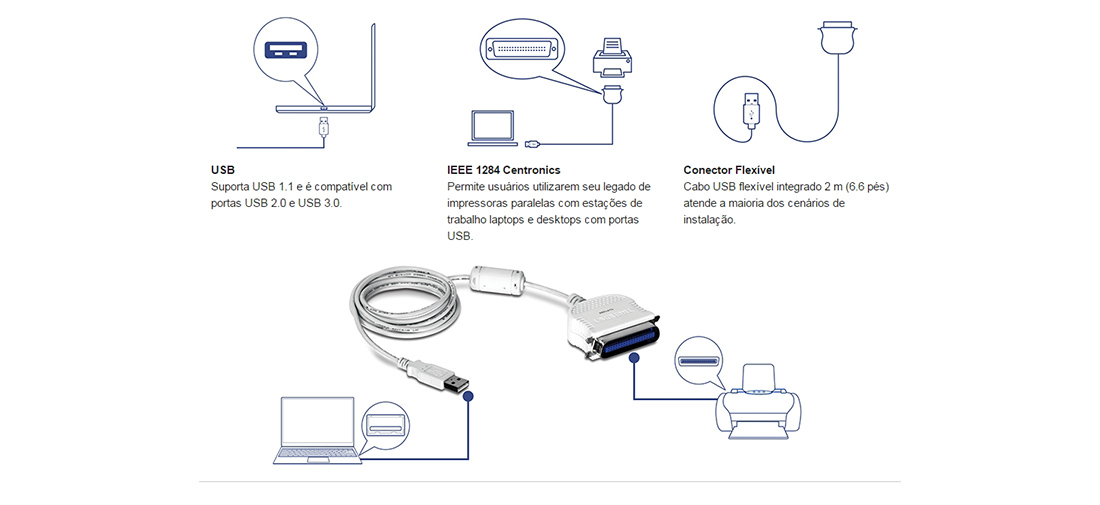 USB
Suporta USB 1.1 e é compatível com portas USB 2.0 e USB 3.0.

IEEE 1284 Centronics
Permite usuários utilizarem seu legado de impressoras paralelas com estações de trabalho laptops e desktops com portas USB.

Conector Flexível
Cabo USB flexível integrado 2 m (6.6 pés) atende a maioria dos cenários de instalação.