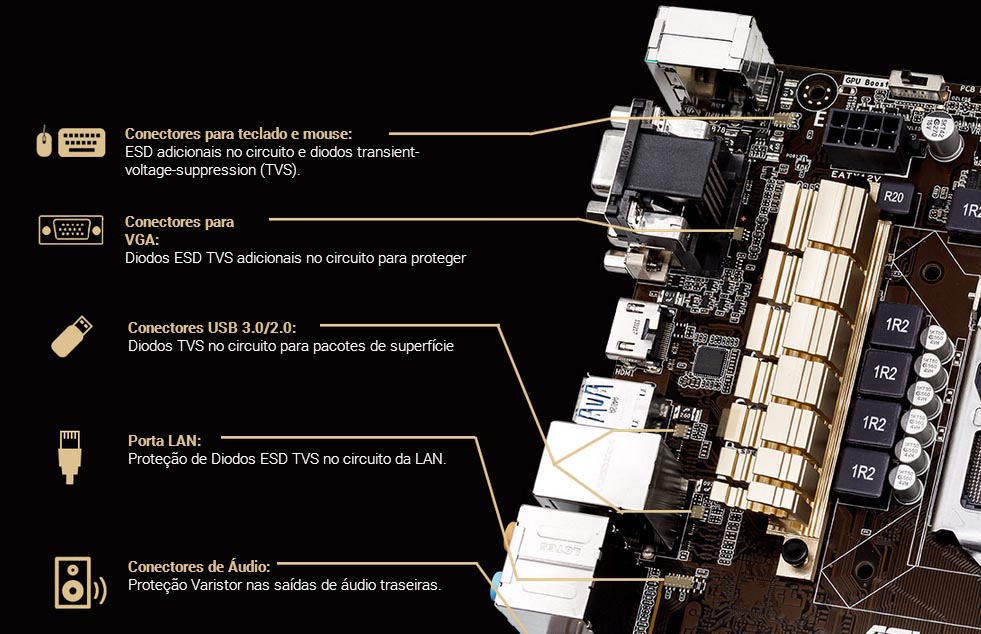 Conectores para teclado e mouse:
ESD adicionais no circuito e diodos transient-voltage-suppression (TVS).

Conectores para VGA:
Diodos ESD TVS adicionais no circuito para proteger

Conectores USB 3.0/2.0:
Diodos TVS no circuito para pacotes de superfície

Porta LAN:
Proteção de Diodos ESD TVS no circuito da LAN.

Conectores de Áudio:
Proteção Varistor nas saídas de áudio traseiras.

GPU Boost
EATX12V
R20
1R2
1R2
1R2
1R2
1R2
HDMI