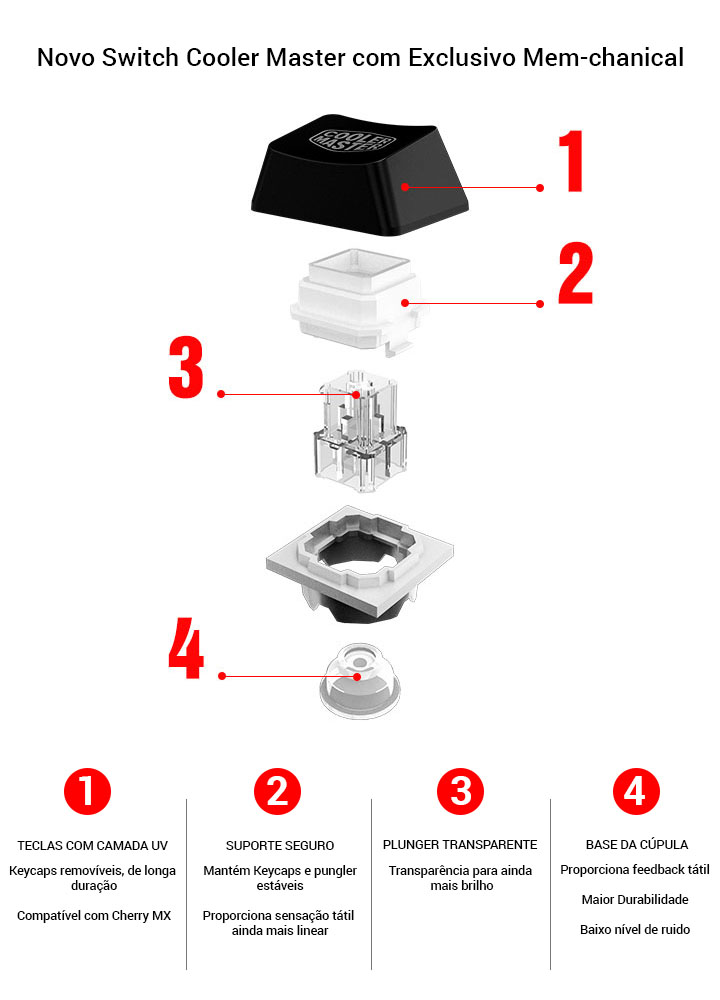 Novo Switch Cooler Master com Exclusivo Mem-chanical

COOLER MASTER

1

2

3

4

1

TECLAS COM CAMADA UV

Keycaps removíveis, de longa duração

Compatível com Cherry MX

2

SUPORTE SEGURO

Mantém Keycaps e pungler estáveis

Proporciona sensação tátil ainda mais linear

3

PLUNGER TRANSPARENTE

Transparência para ainda mais brilho

4

BASE DA CÚPULA

Proporciona feedback tátil

Maior Durabilidade

Baixo nível de ruido